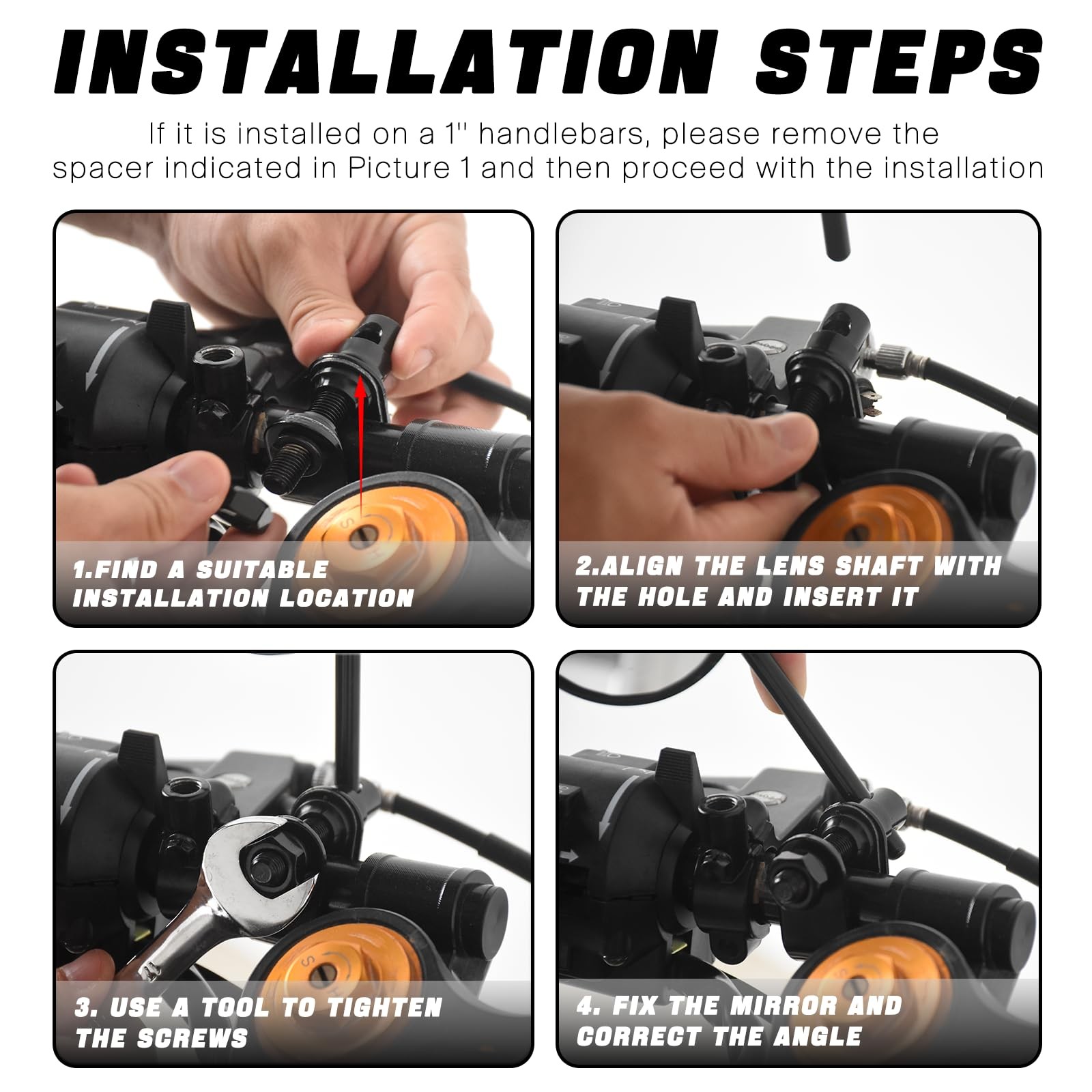 INSTALLATION STEPS

If it is installed on a 1'' handlebars, please remove the spacer indicated in Picture 1 and then proceed with the installation

1.FIND A SUITABLE INSTALLATION LOCATION

2.ALIGN THE LENS SHAFT WITH THE HOLE AND INSERT IT

3. USE A TOOL TO TIGHTEN THE SCREWS

4. FIX THE MIRROR AND CORRECT THE ANGLE