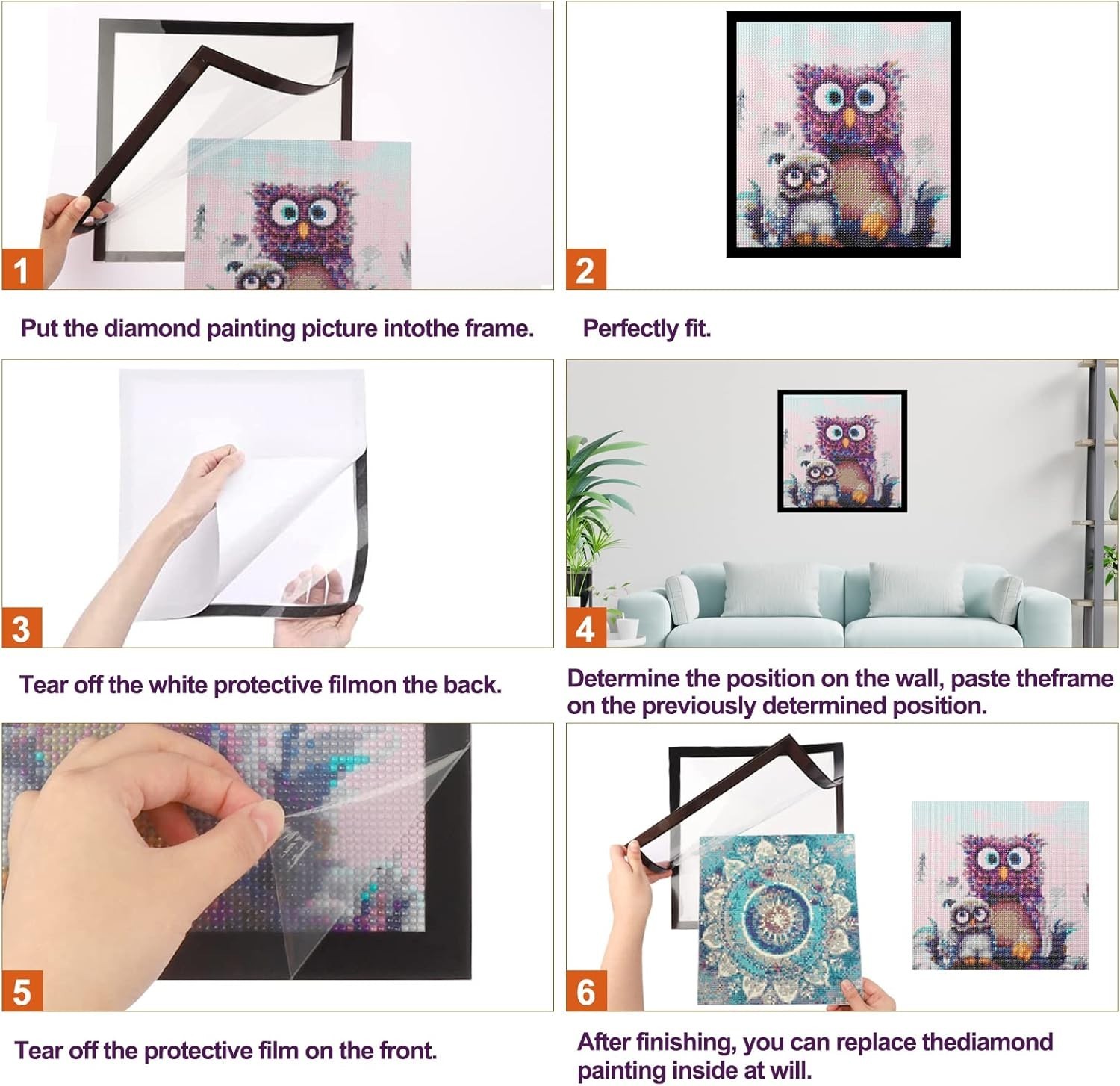 1

Put the diamond painting picture intothe frame.

2

Perfectly fit.

3

Tear off the white protective filmon the back.

4

Determine the position on the wall, paste theframe on the previously determined position.

5

Tear off the protective film on the front.

6

After finishing, you can replace thediamond painting inside at will.