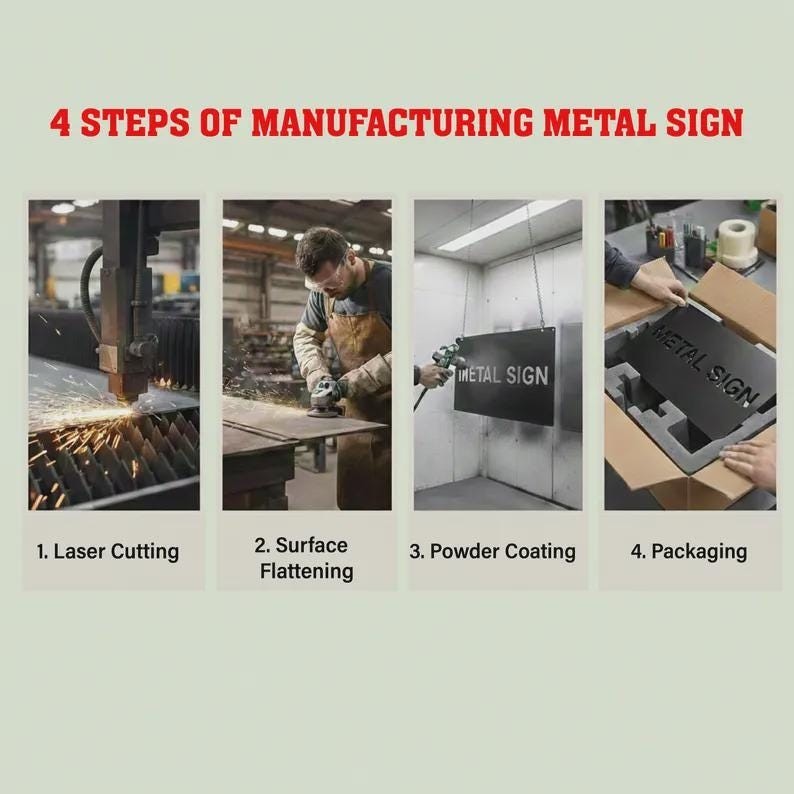 4 STEPS OF MANUFACTURING METAL SIGN

METAL SIGN

METAL SIGN

1. Laser Cutting

2. Surface Flattening

3. Powder Coating

4. Packaging