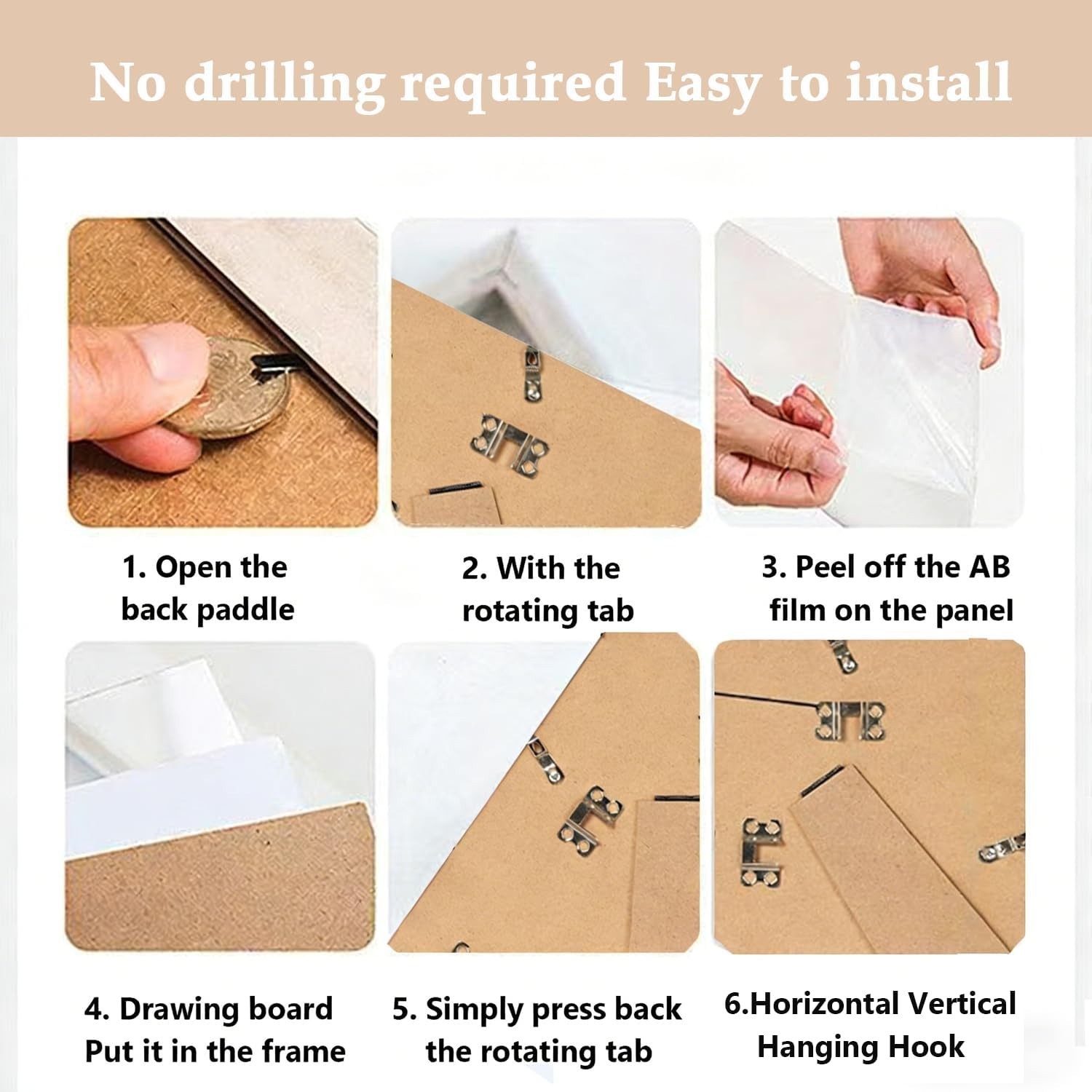 No drilling required Easy to install

1. Open the back paddle

2. With the rotating tab

3. Peel off the AB film on the panel

4. Drawing board Put it in the frame

5. Simply press back the rotating tab

6.Horizontal Vertical Hanging Hook