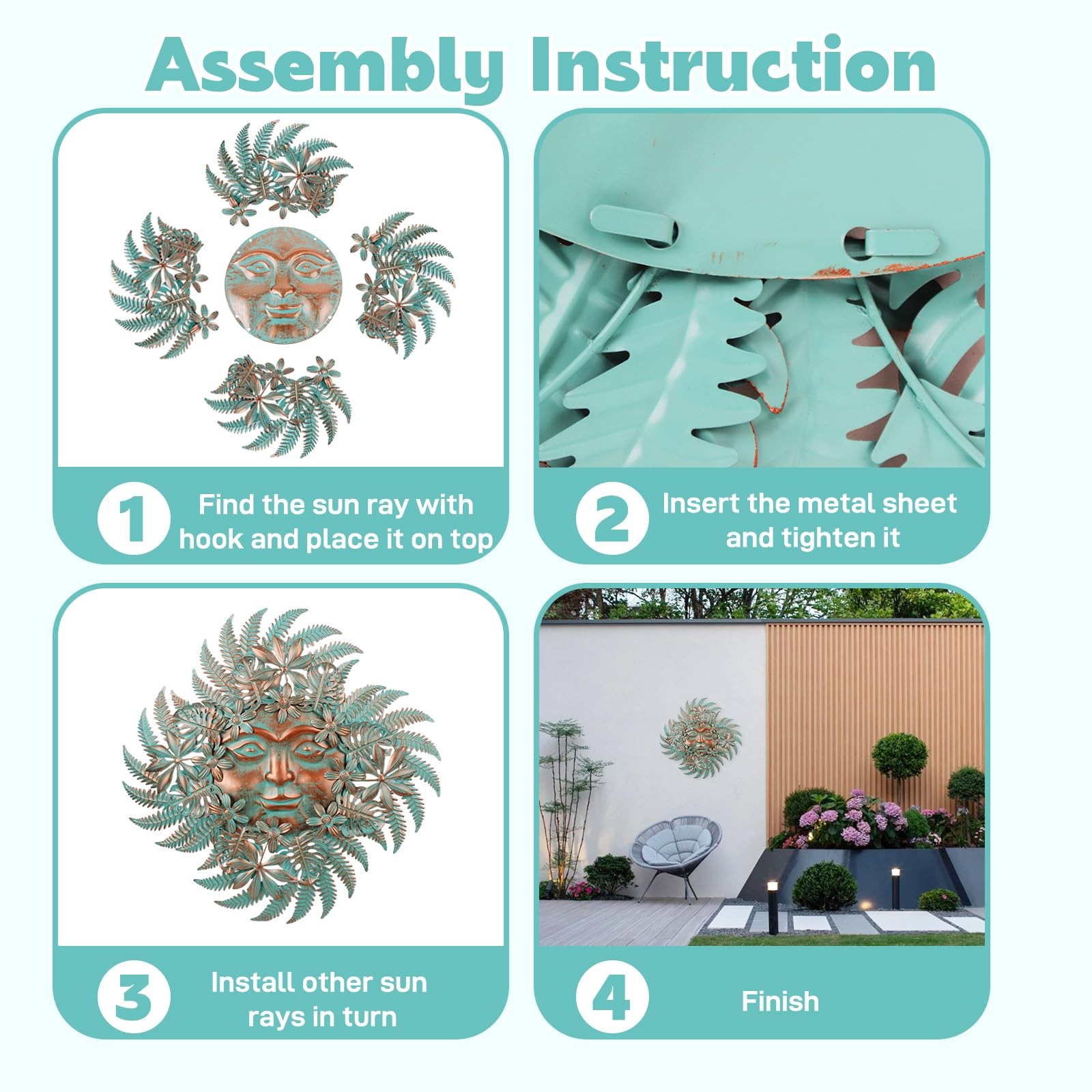 Assembly Instruction

1 Find the sun ray with hook and place it on top

2 Insert the metal sheet and tighten it

3 Install other sun rays in turn

4 Finish